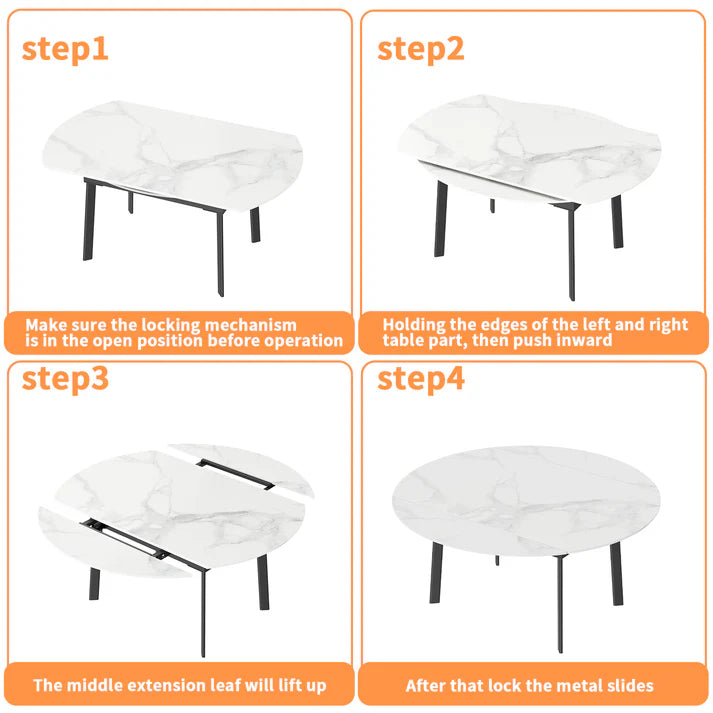 step1

Make sure the locking mechanism is in the open position before operation

step2

Holding the edges of the left and right table part, then push inward

step3

The middle extension leaf will lift up

step4

After that lock the metal slides